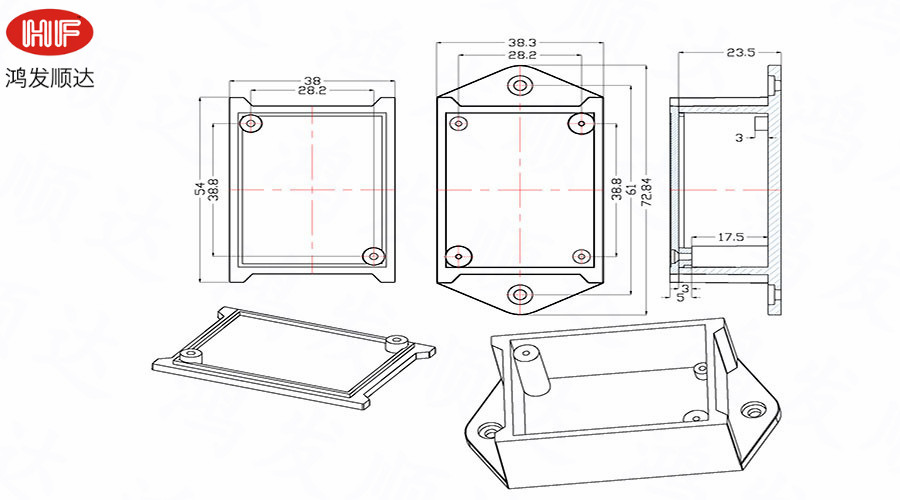 HF
鸿发顺达

38
28.2
54
38.8

38.3
28.2
38.8
61
72.84

23.5
3
17.5
3
5